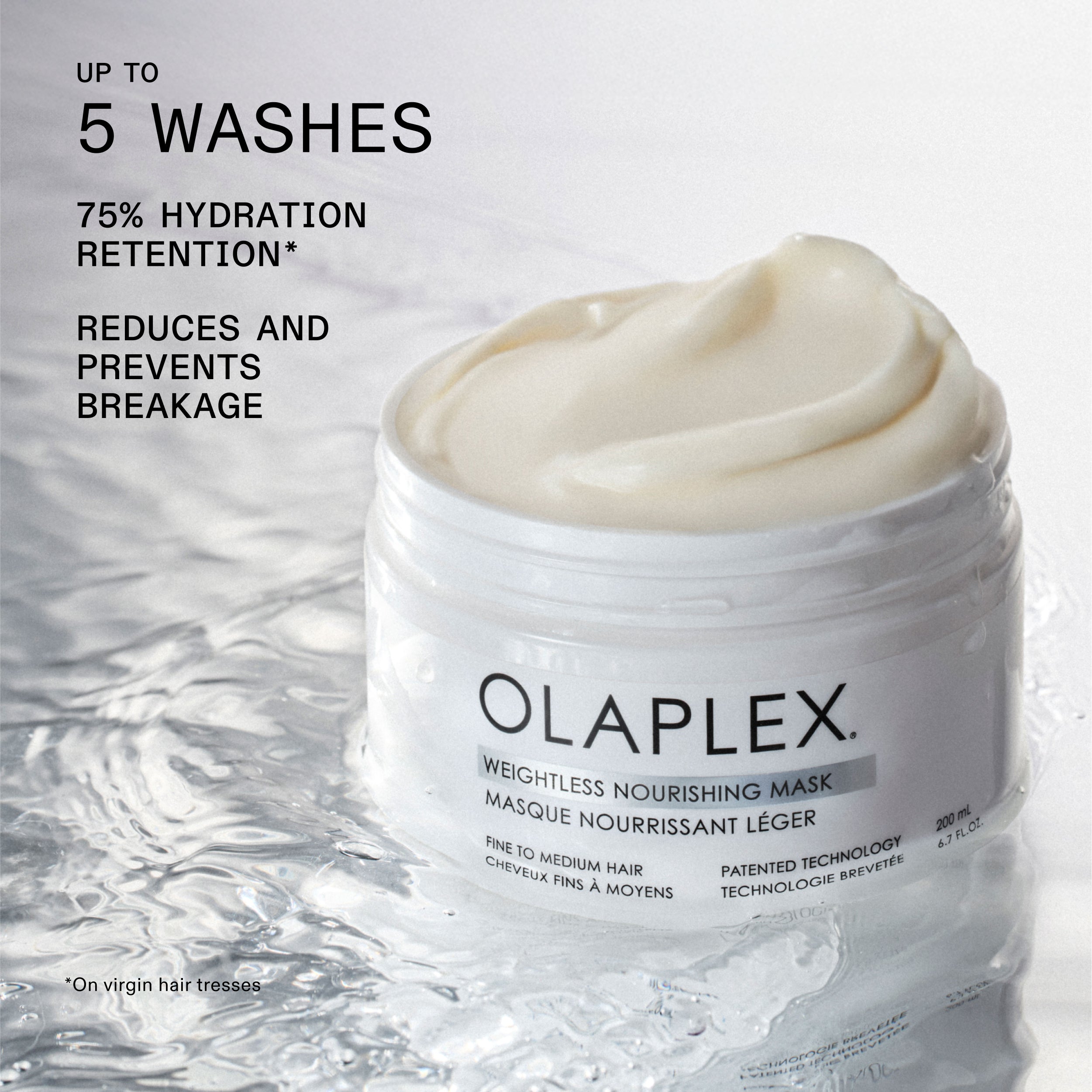 UP TO
5 WASHES

75% HYDRATION RETENTION*

REDUCES AND PREVENTS BREAKAGE

OLAPLEX®

WEIGHTLESS NOURISHING MASK
MASQUE NOURRISSANT LÉGER

FINE TO MEDIUM HAIR
CHEVEUX FINS À MOYENS

PATENTED TECHNOLOGY
TECHNOLOGIE BREVETÉE

200 mL
6.7 FL.OZ.

*On virgin hair tresses